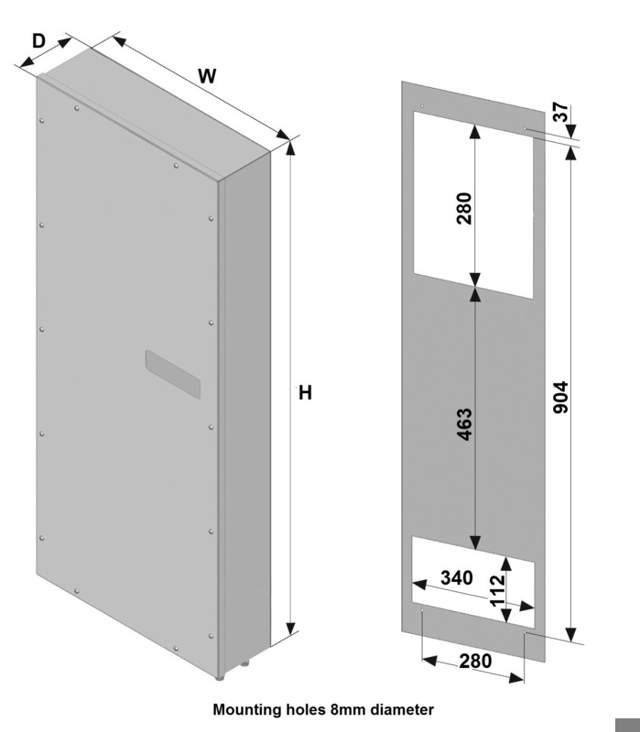 D

W

H

37

280

463

904

340

112

280

Mounting holes 8mm diameter