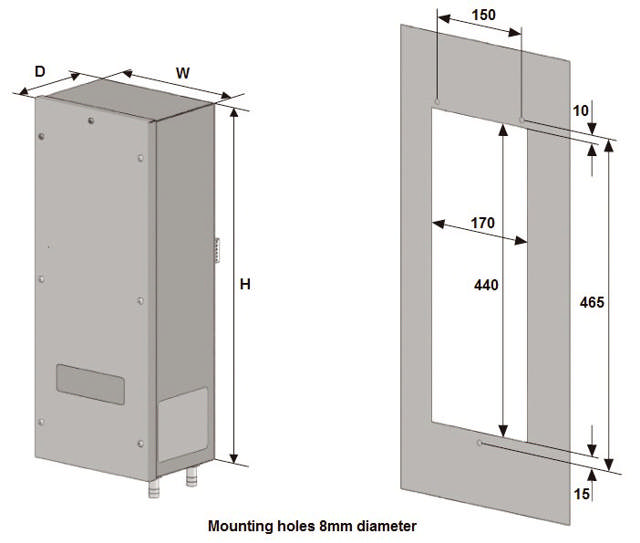 D
W
H
150
10
170
440
465
15
Mounting holes 8mm diameter