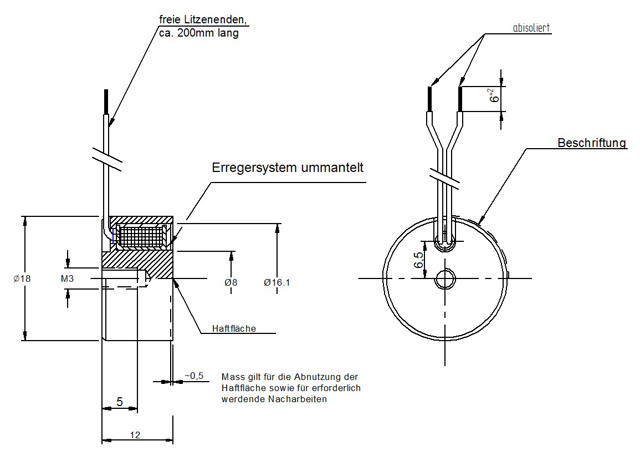 freie Litzenenden,
ca. 200mm lang

Erregersystem ummantelt

Ø18

M3

Ø8

Ø16.1

Haftfläche

~0,5

Mass gilt für die Abnutzung der Haftfläche sowie für erforderlich werdende Nacharbeiten

5

12

abisoliert

$6^{+2}$

Beschriftung

6,5