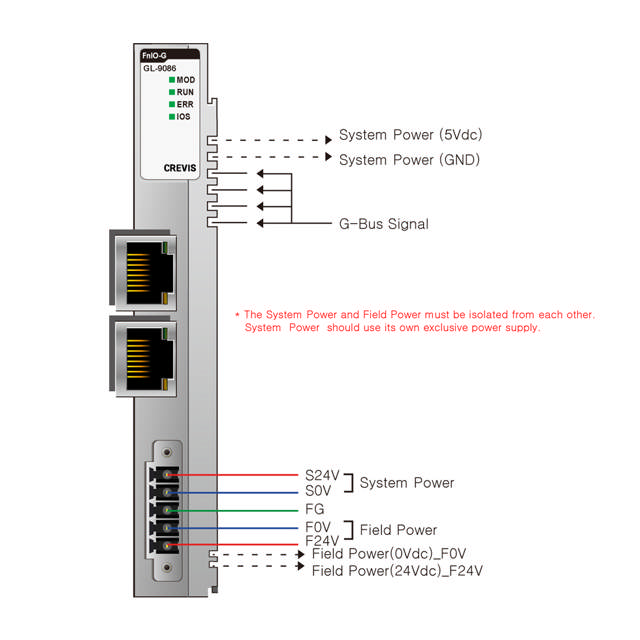 FnIO-G
GL-9086
MOD
RUN
ERR
IOS
CREVIS

System Power (5Vdc)
System Power (GND)
G-Bus Signal

* The System Power and Field Power must be isolated from each other. System Power should use its own exclusive power supply.

S24V
S0V
System Power
FG
F0V
F24V
Field Power
Field Power(0Vdc)_F0V
Field Power(24Vdc)_F24V